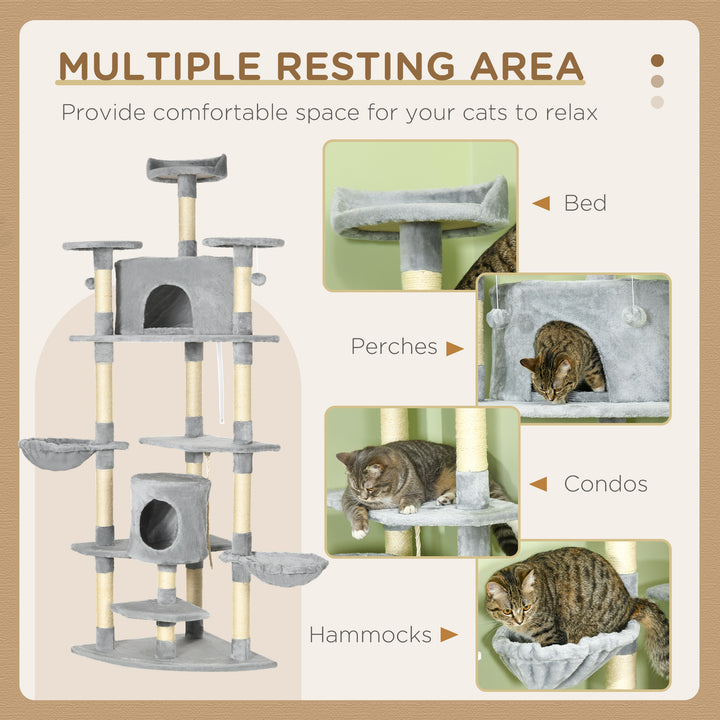 MULTIPLE RESTING AREA

Provide comfortable space for your cats to relax

Bed

Perches

Condos

Hammocks