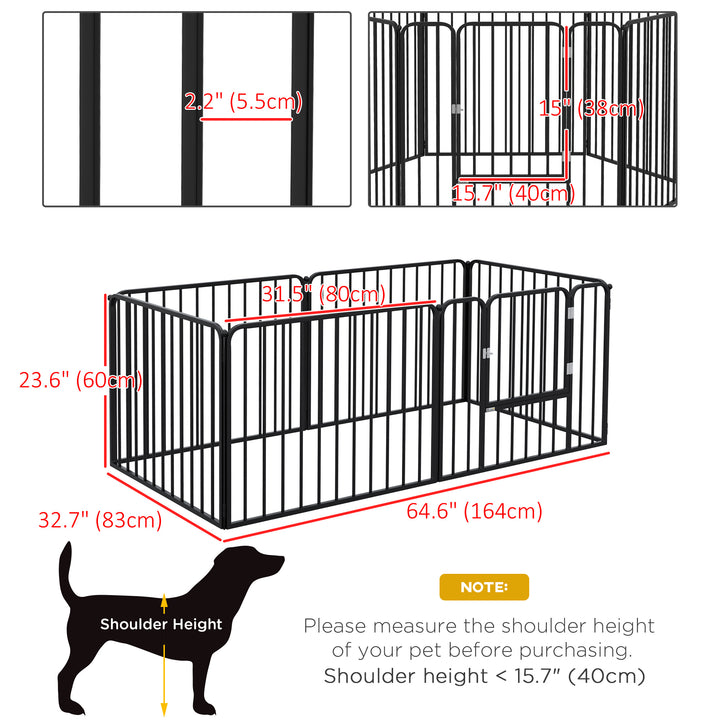 2.2" (5.5cm)

15" (38cm)

15.7" (40cm)

31.5" (80cm)

23.6" (60cm)

32.7" (83cm)

64.6" (164cm)

Shoulder Height

NOTE:

Please measure the shoulder height of your pet before purchasing.
Shoulder height < 15.7" (40cm)